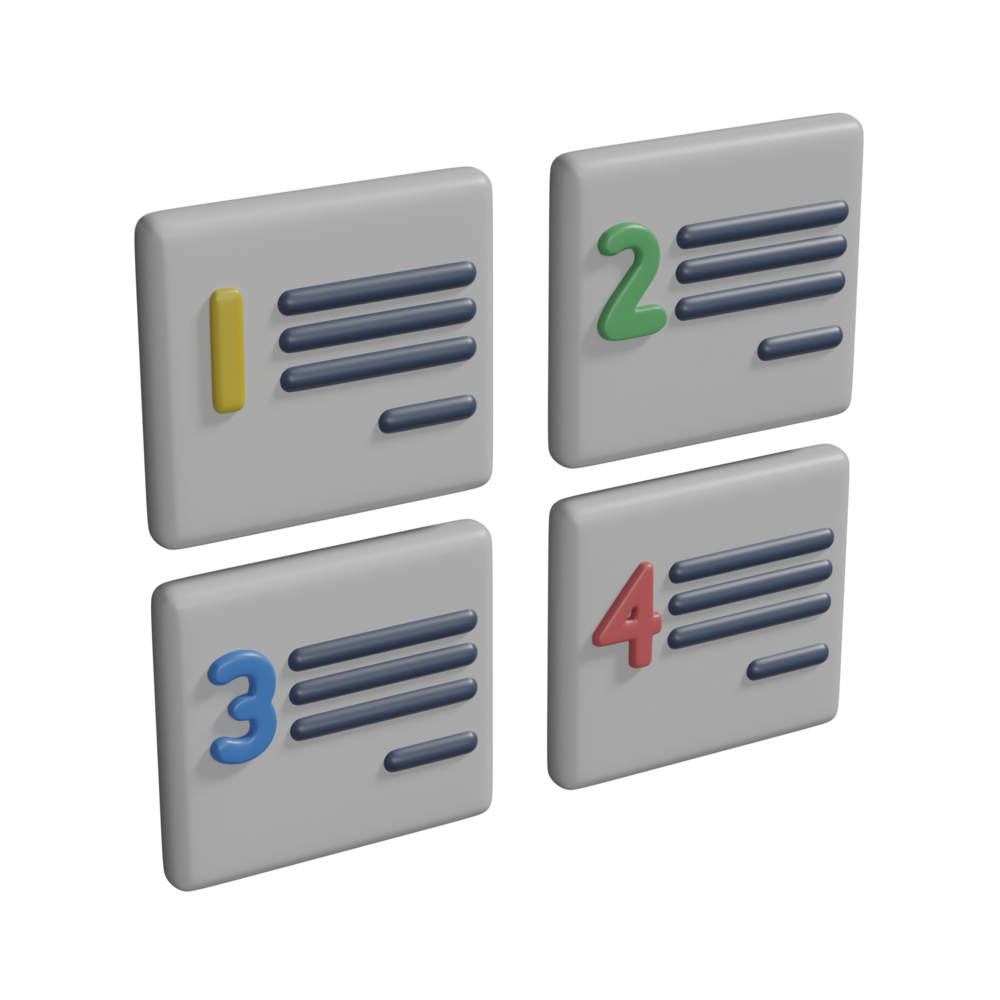 1
2
3
4